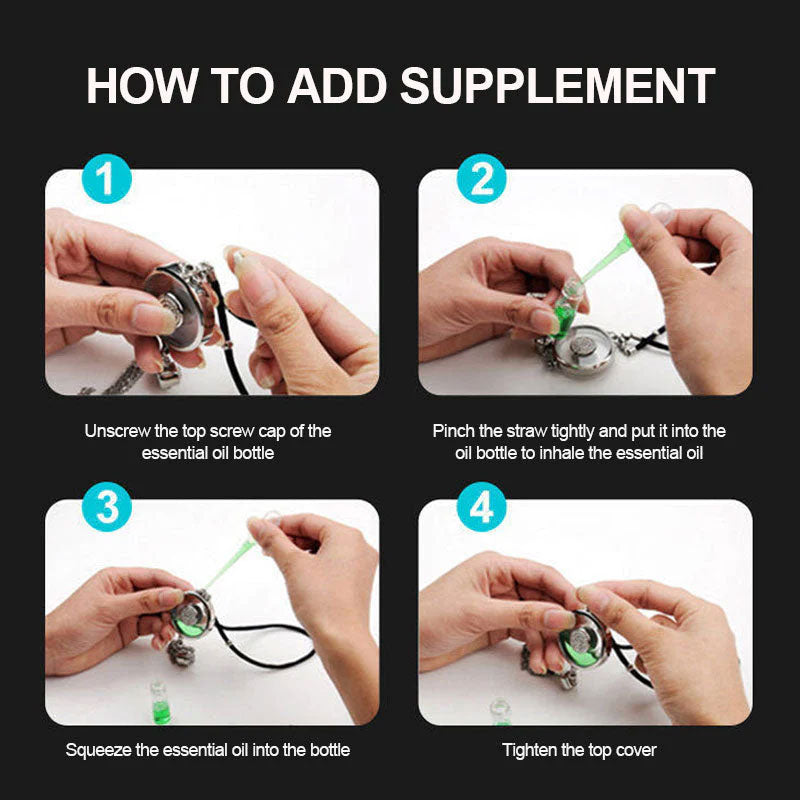 HOW TO ADD SUPPLEMENT

1

Unscrew the top screw cap of the essential oil bottle

2

Pinch the straw tightly and put it into the oil bottle to inhale the essential oil

3

Squeeze the essential oil into the bottle

4

Tighten the top cover